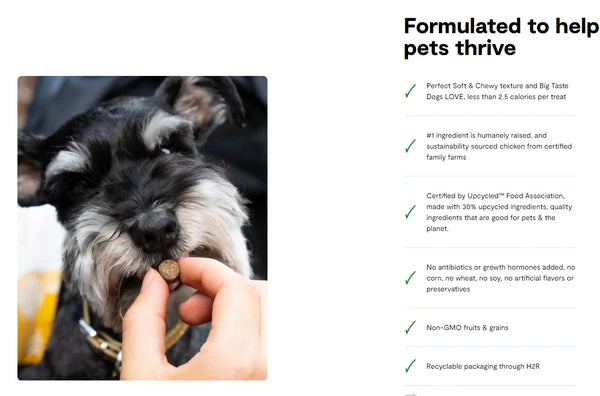 Formulated to help pets thrive

✓ Perfect Soft & Chewy texture and Big Taste Dogs LOVE, less than 2.5 calories per treat

✓ #1 ingredient is humanely raised, and sustainability sourced chicken from certified family farms

✓ Certified by Upcycled™ Food Association, made with 30% upcycled ingredients, quality ingredients that are good for pets & the planet.

✓ No antibiotics or growth hormones added, no corn, no wheat, no soy, no artificial flavors or preservatives

✓ Non-GMO fruits & grains

✓ Recyclable packaging through H2R